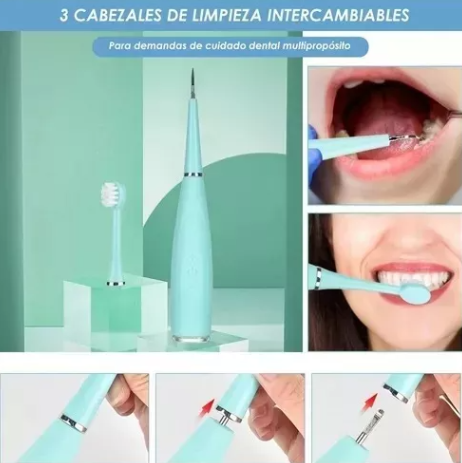 3 CABEZALES DE LIMPIEZA INTERCAMBIABLES

Para demandas de cuidado dental multipropósito